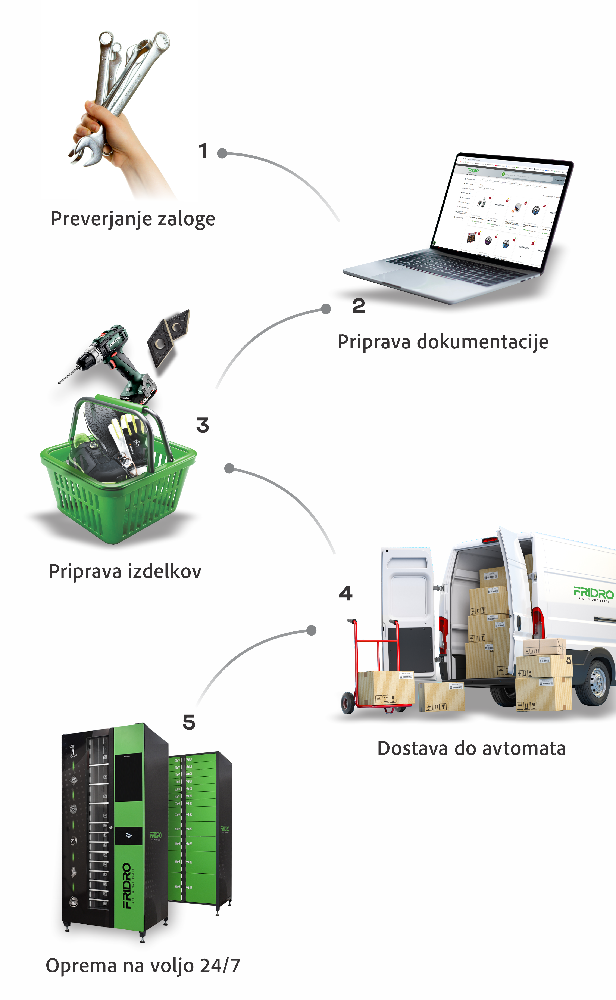 1

Preverjanje zaloge

2

Priprava dokumentacije

3

Priprava izdelkov

4

FRIDRO

Dostava do avtomata

5

FRIDRO

Oprema na voljo 24/7